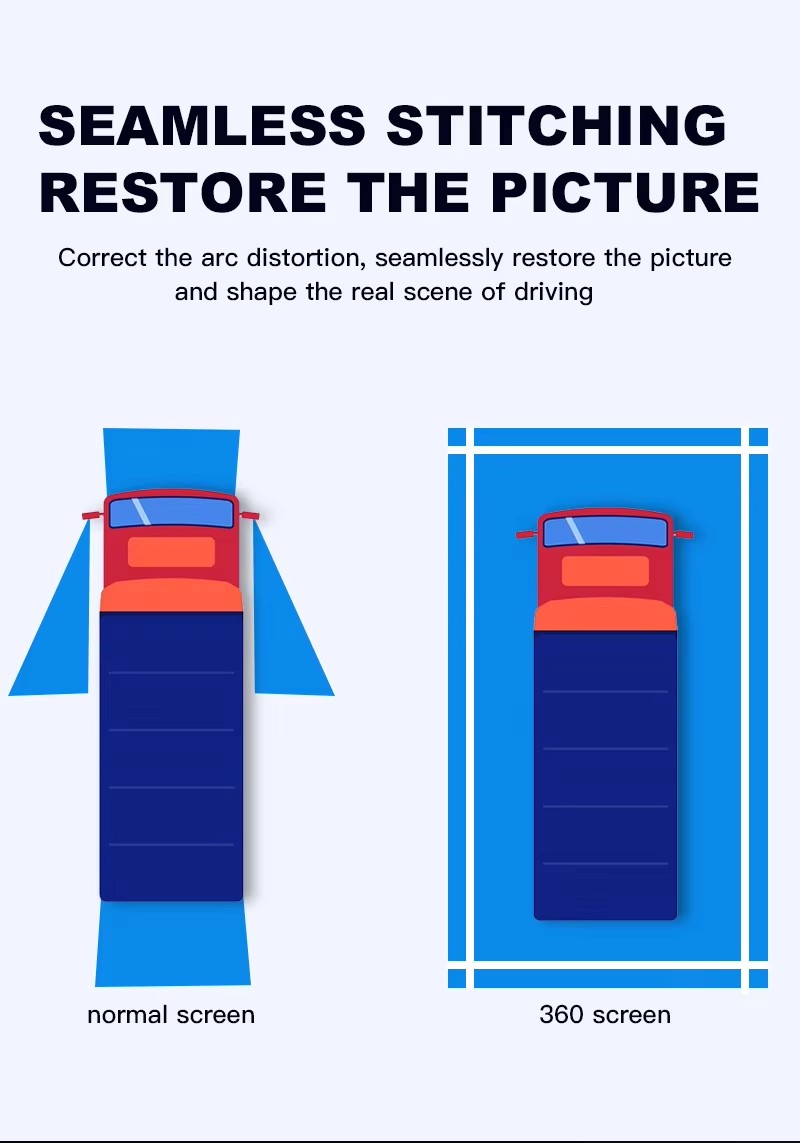 SEAMLESS STITCHING RESTORE THE PICTURE

Correct the arc distortion, seamlessly restore the picture and shape the real scene of driving

normal screen

360 screen